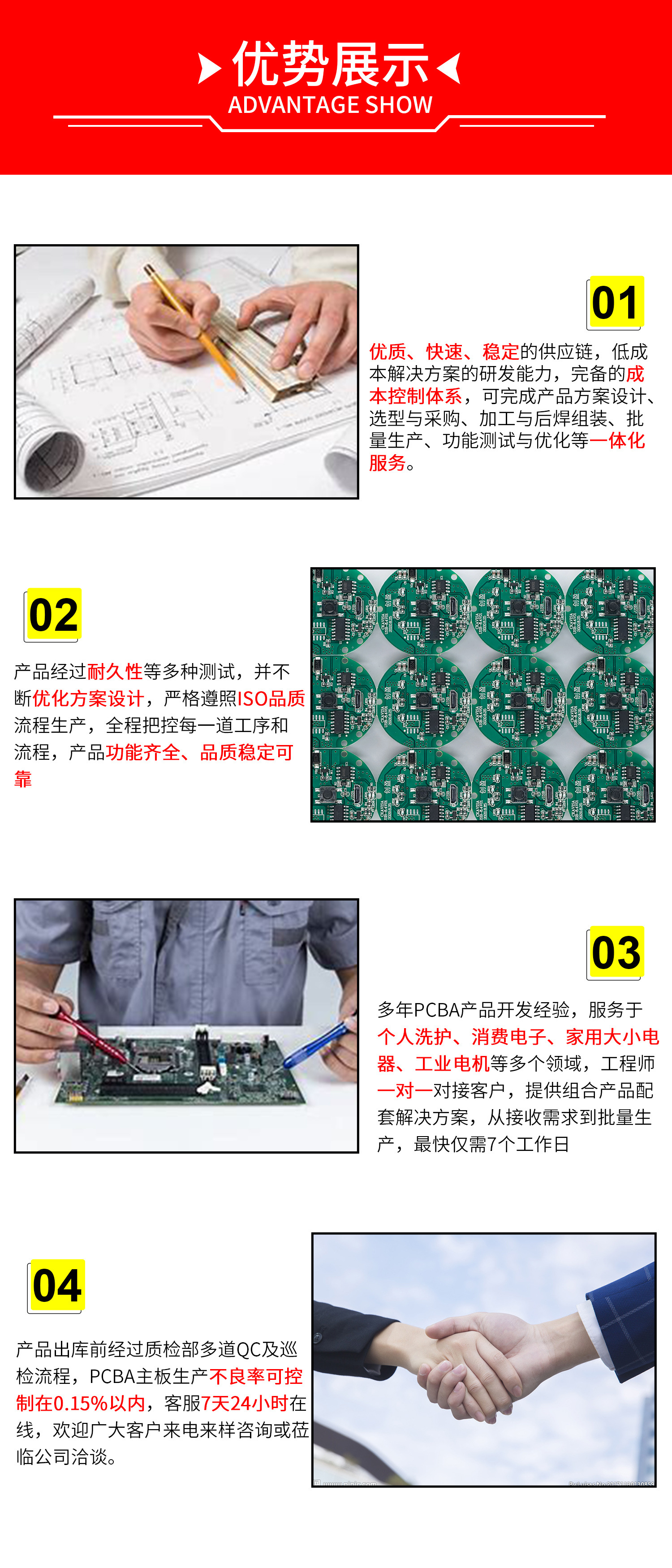 优势展示
ADVANTAGE SHOW

01
优质、快速、稳定的供应链，低成本解决方案的研发能力，完备的成本控制体系，可完成产品方案设计、选型与采购、加工与后焊组装、批量生产、功能测试与优化等一体化服务。

02
产品经过耐久性等多种测试，并不断优化方案设计，严格遵照ISO品质流程生产，全程把控每一道工序和流程，产品功能齐全、品质稳定可靠

03
多年PCBA产品开发经验，服务于个人洗护、消费电子、家用大小电器、工业电机等多个领域，工程师一对一对接客户，提供组合产品配套解决方案，从接收需求到批量生产，最快仅需7个工作日

04
产品出库前经过质检部多道QC及巡检流程，PCBA主板生产不良率可控制在0.15%以内，客服7天24小时在线，欢迎广大客户来电来样咨询或莅临公司洽谈。